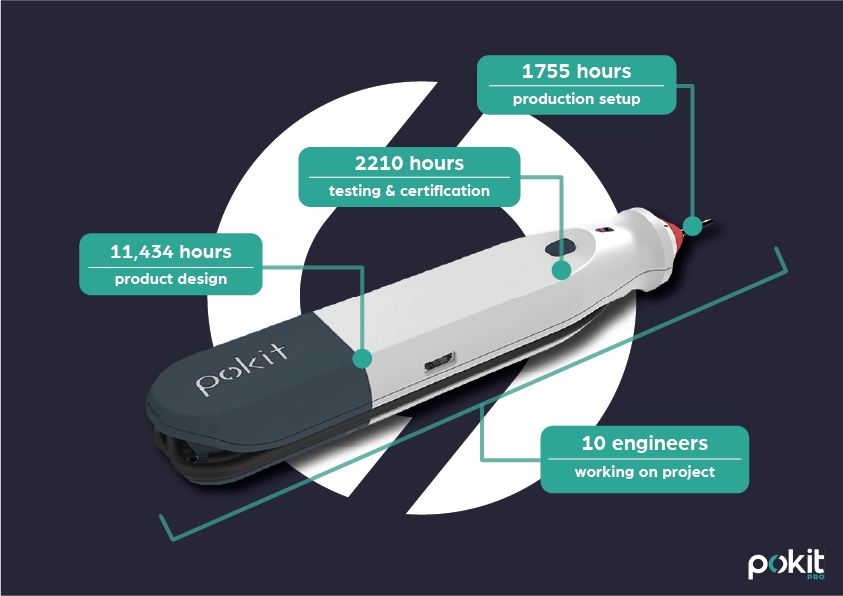 1755 hours
production setup

2210 hours
testing & certification

11,434 hours
product design

pokit

10 engineers
working on project

pokit
PRO